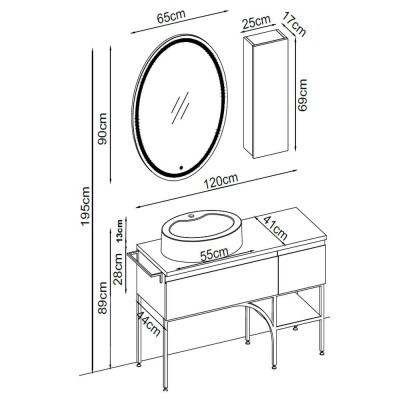 65cm
25cm
17cm
69cm
90cm
195cm
120cm
41cm
13cm
55cm
28cm
89cm
44cm