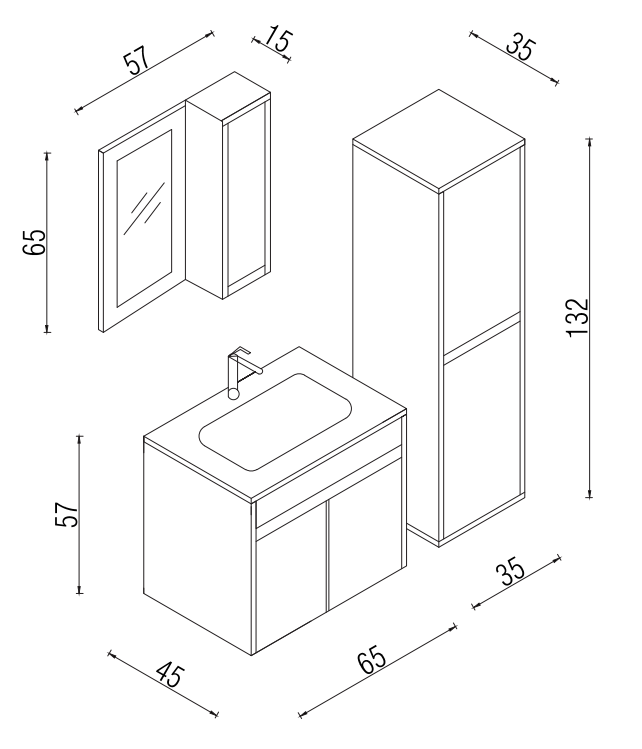 57
15
35
65
132
57
35
45
65