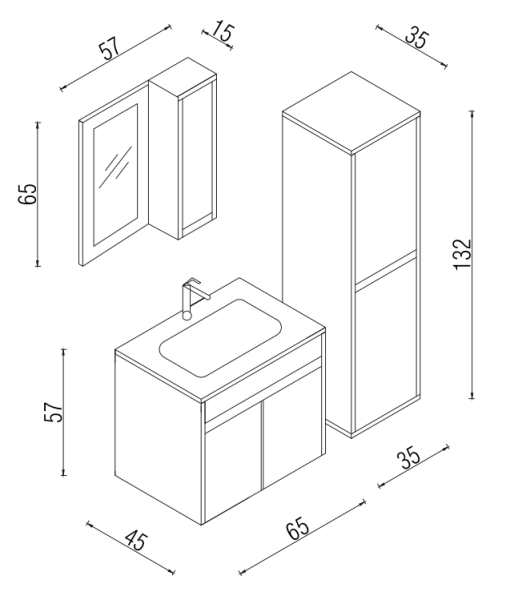 57
15
35
65
132
57
35
45
65