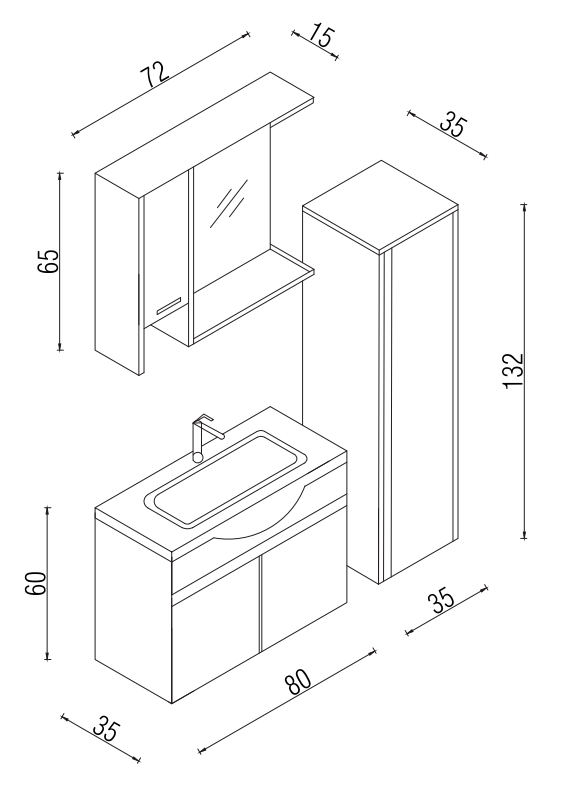 72
15
35
65
132
60
35
80
35