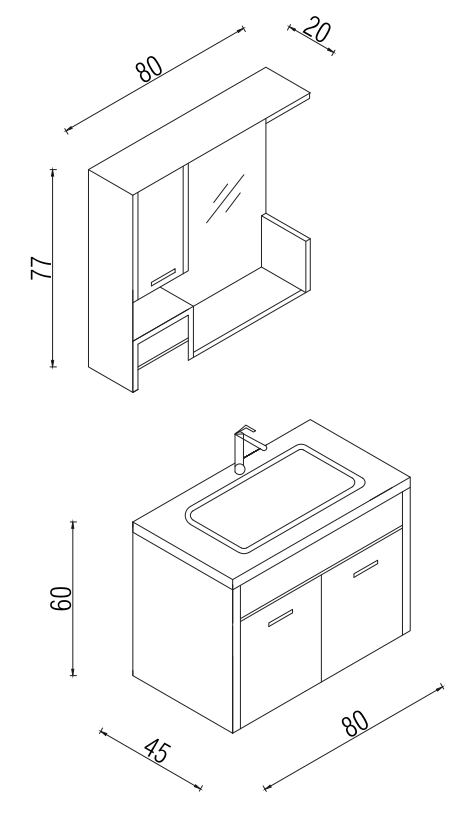 80
20
77
60
45
80