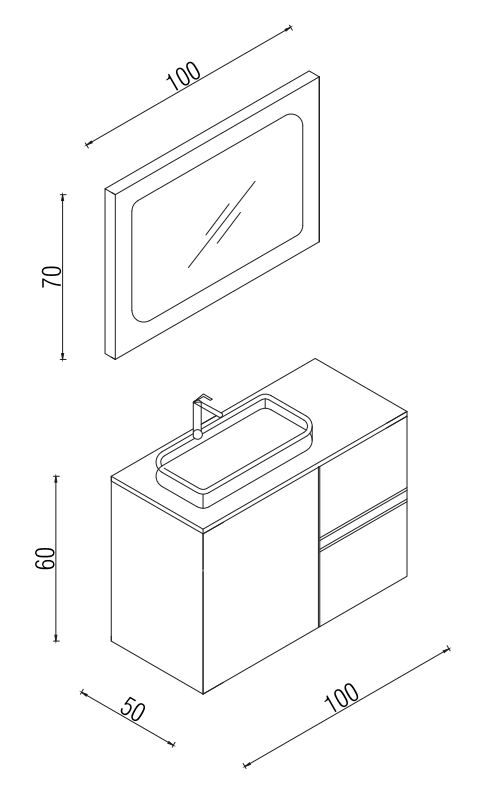 100
70
60
50
100