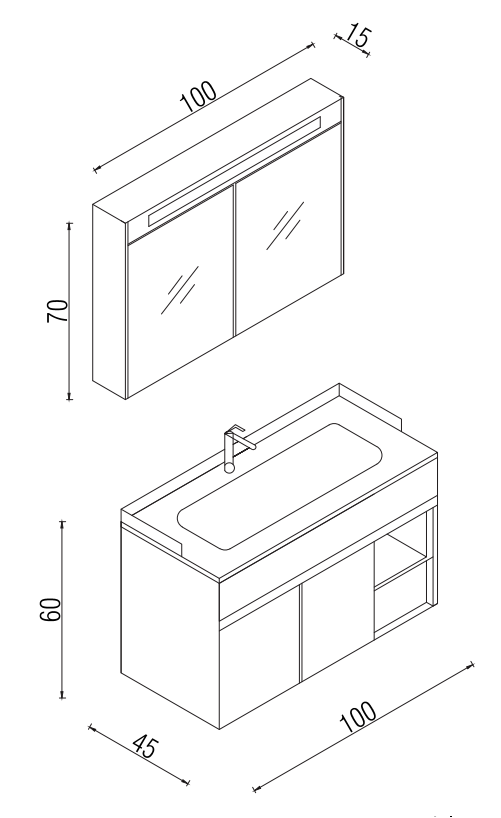 100
15
70
60
45
100