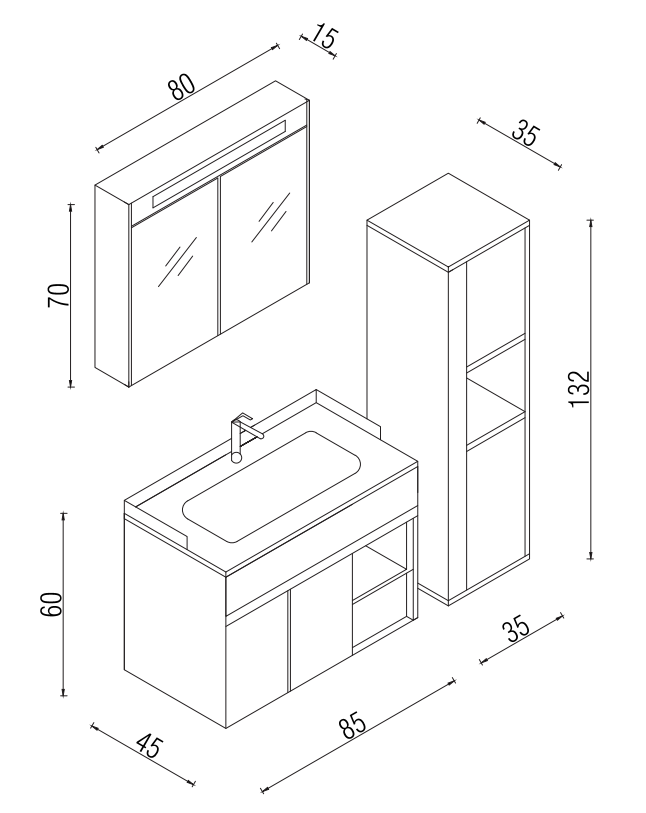 80
15
35
70
132
60
35
45
85