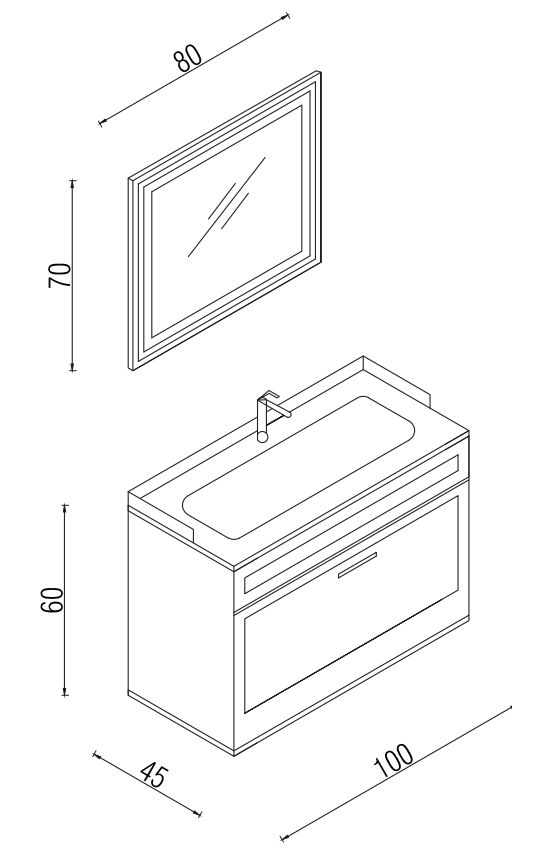 80

70

60

45

100