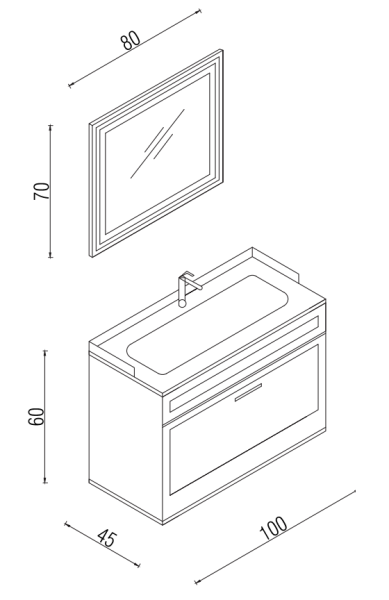 80

70

60

45

100