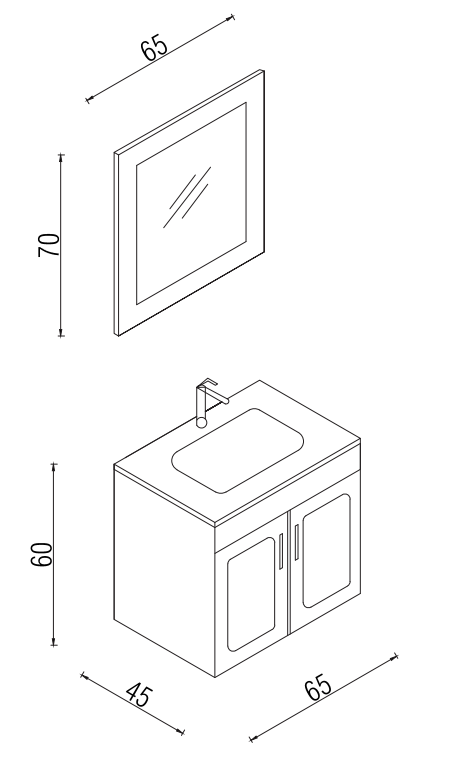 65
70
60
45
65