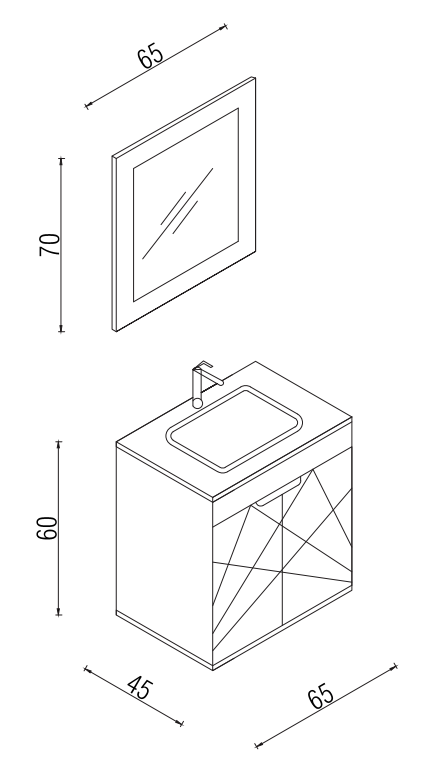 65

70

60

45

65