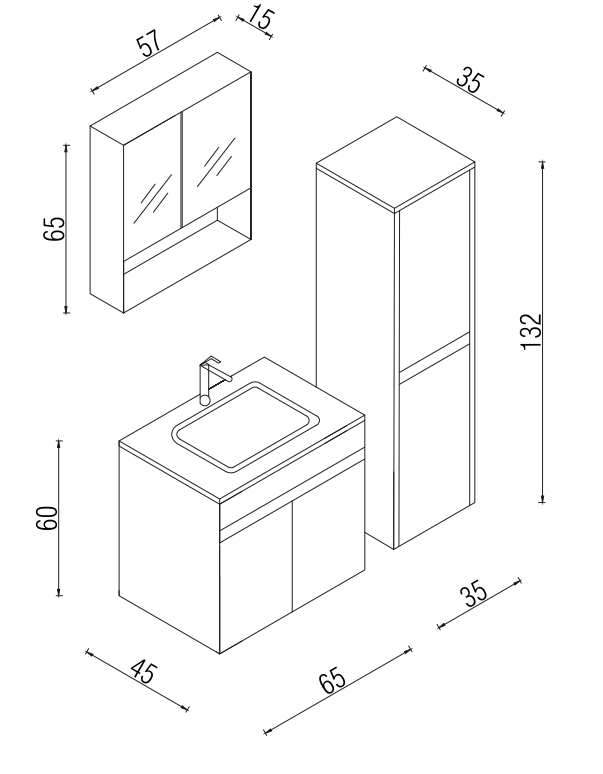 57
15
35
65
132
60
35
45
65