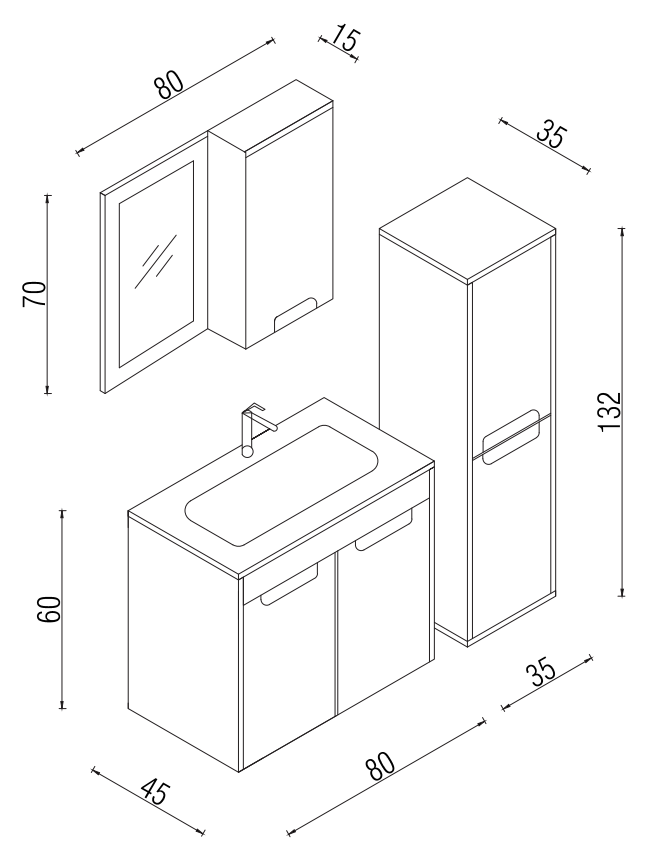 80
15
35
70
132
60
35
45
80