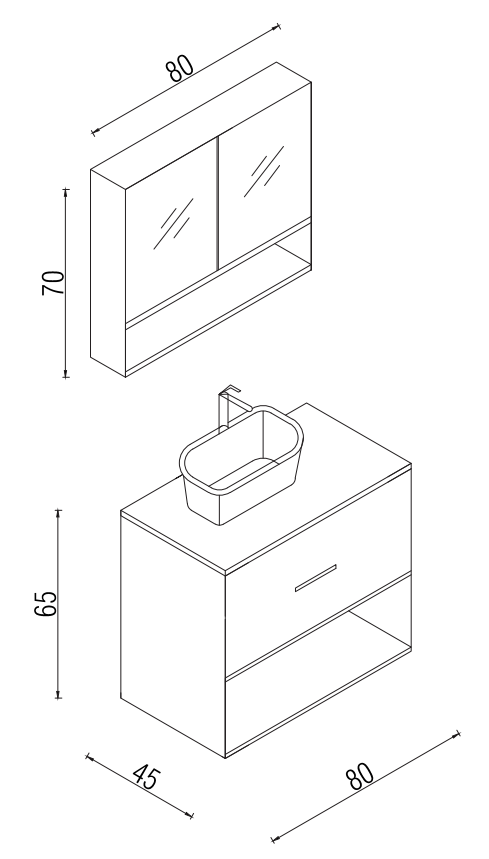 80
70
65
45
80