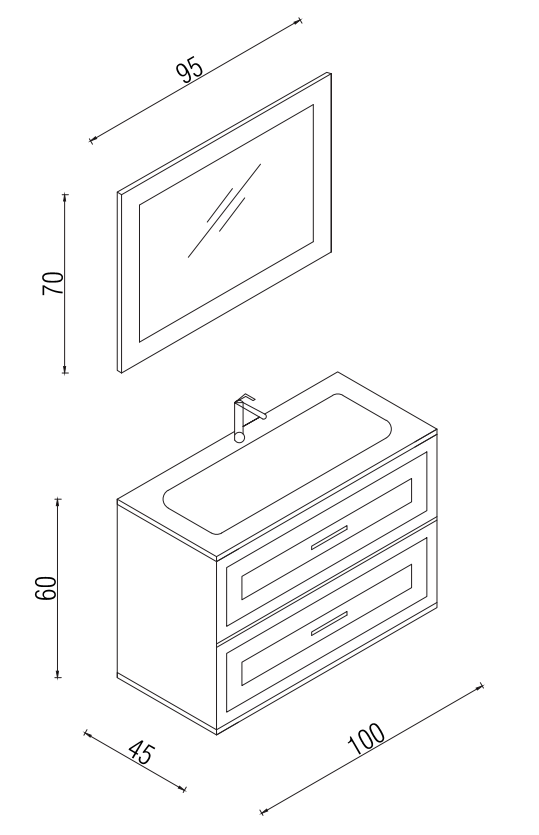 95
70
60
45
100