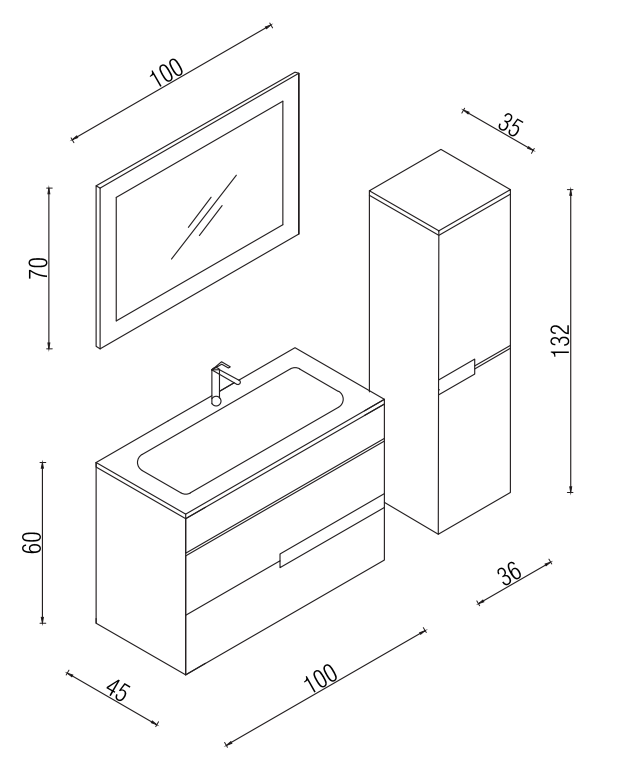 100
35
70
132
60
36
45
100