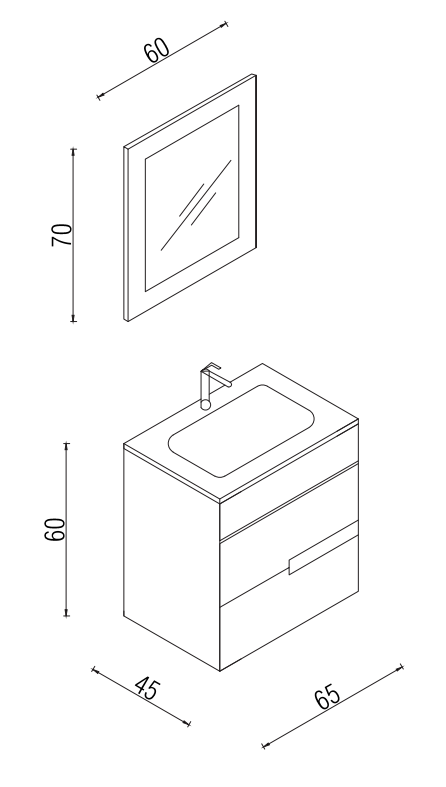 60
70
60
45
65