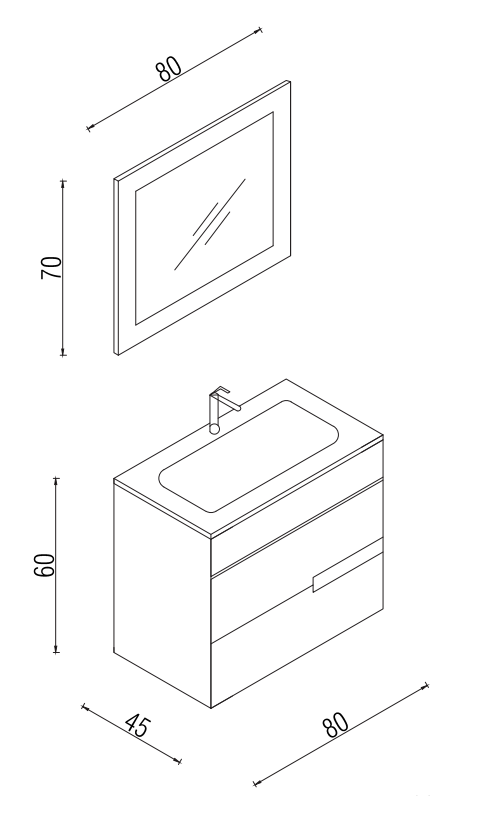 80
70
60
45
80