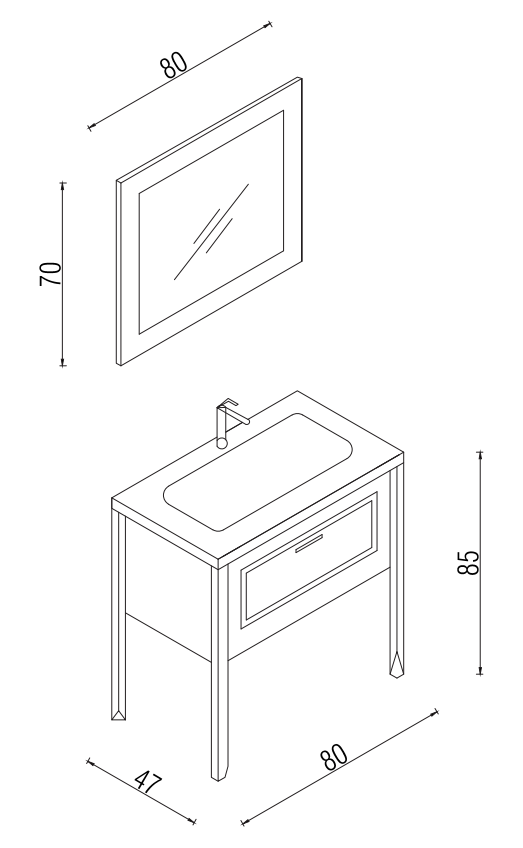 80
70
85
47
80