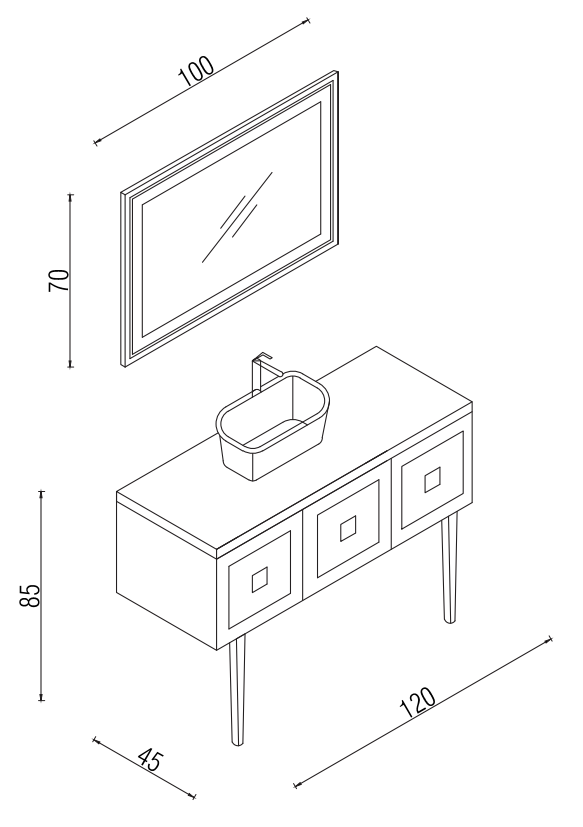 100

70

85

45

120