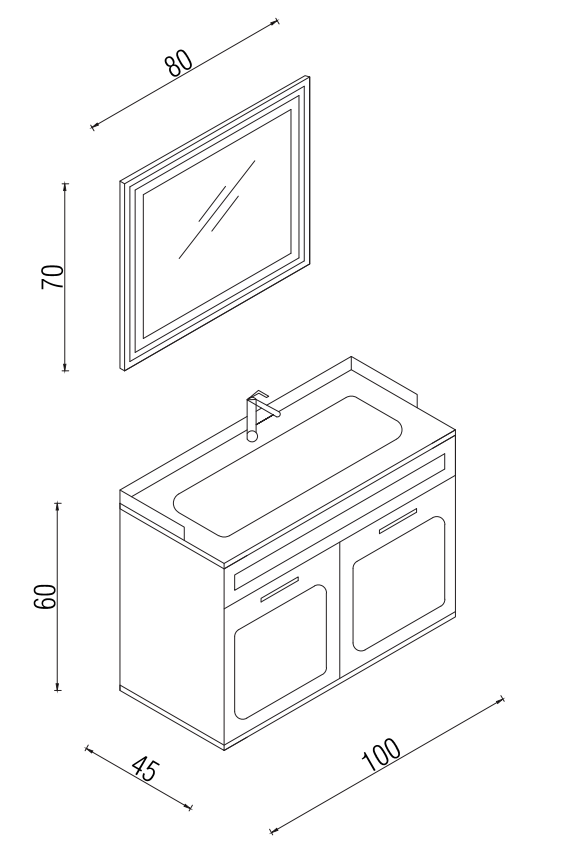 80

70

60

45

100