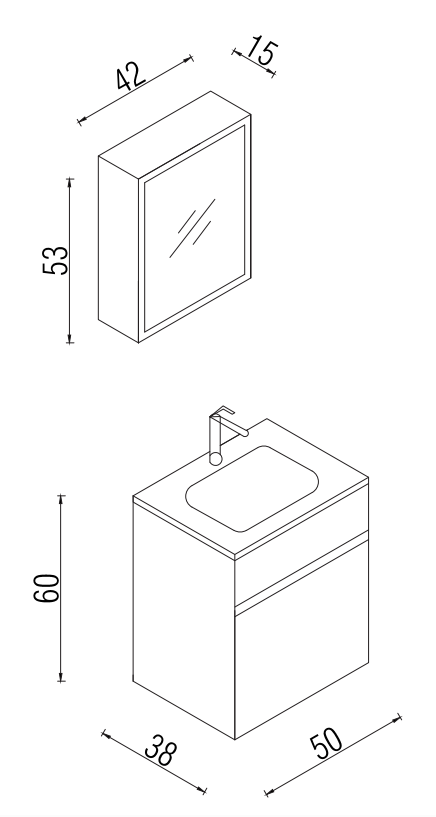 42
15
53
60
38
50