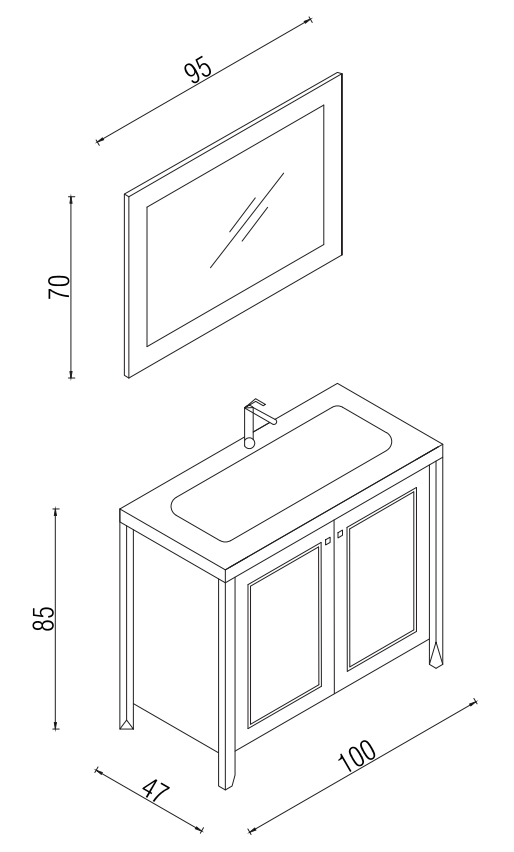 95

70

85

47

100