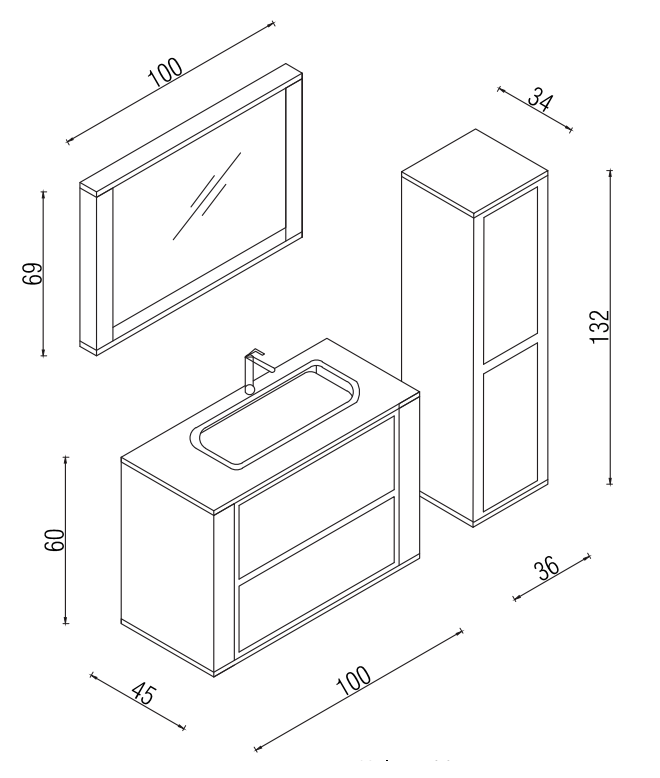 100
34
69
132
60
36
45
100