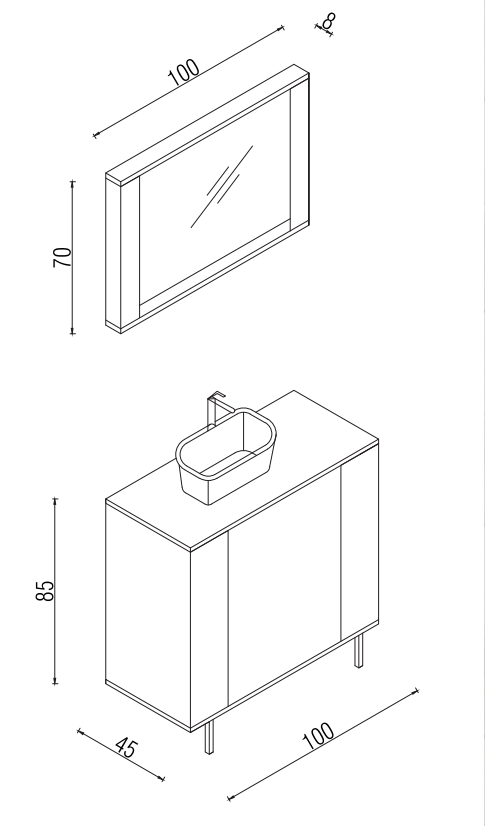 100
8
70
85
45
100