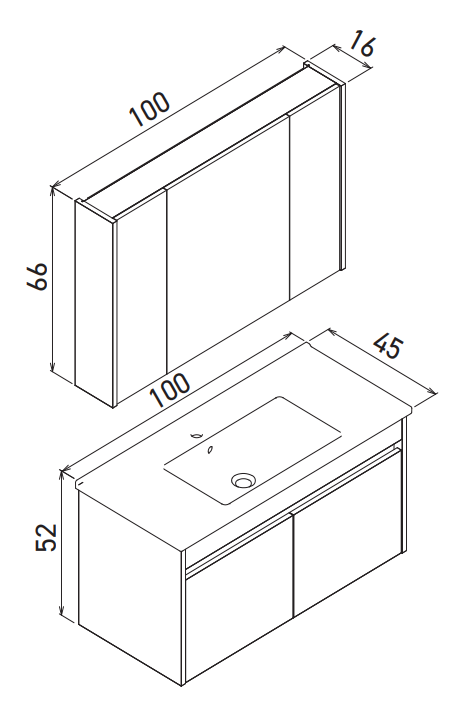 100
16
66
100
45
52