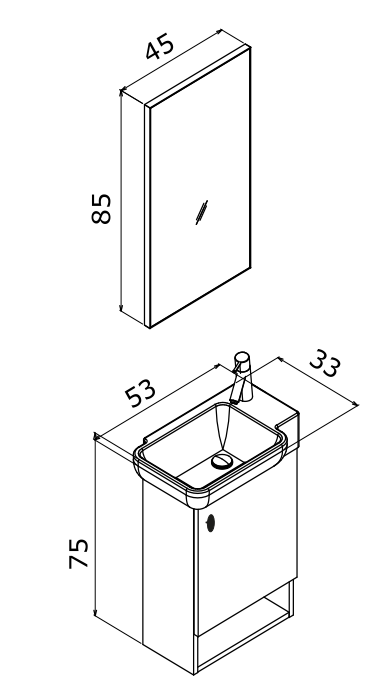 45
85
53
33
75