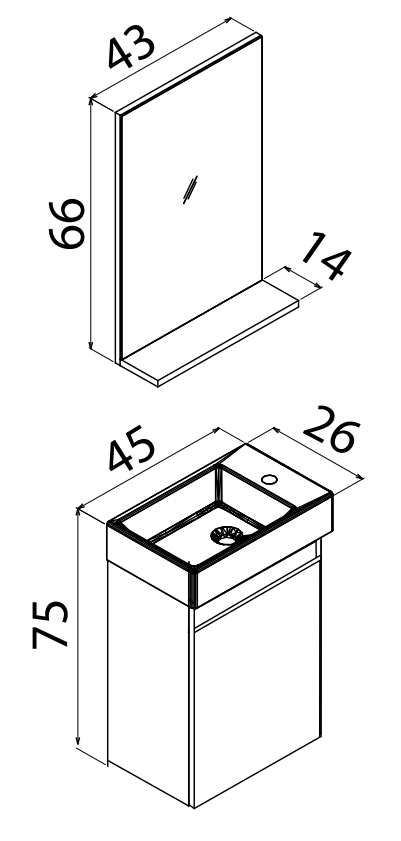 43
66
14
45
26
75