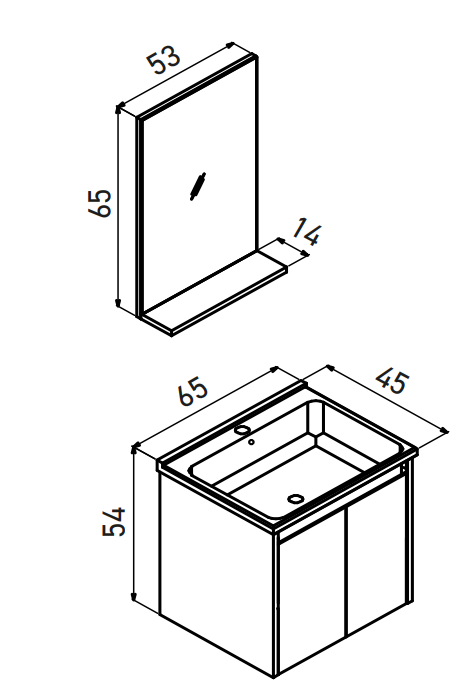 53
65
14
65
45
54