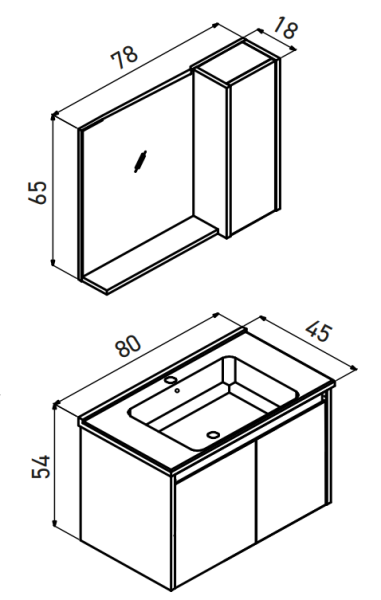 78

18

65

80

45

54