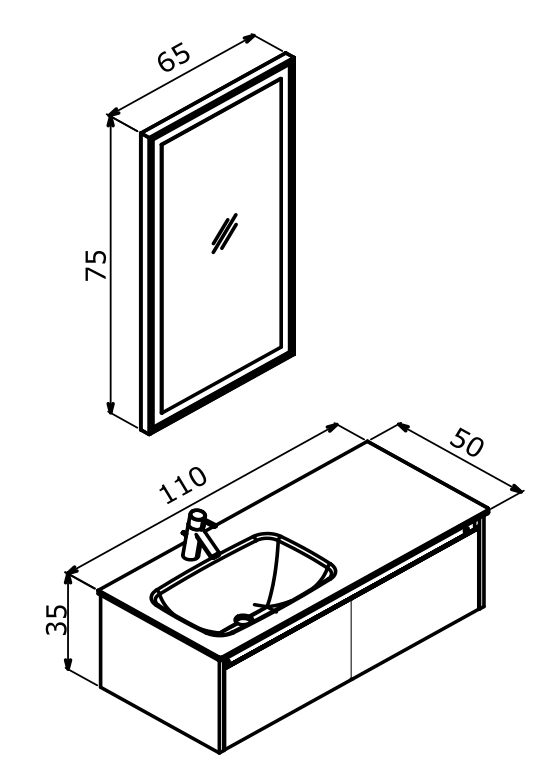 65
75
110
50
35