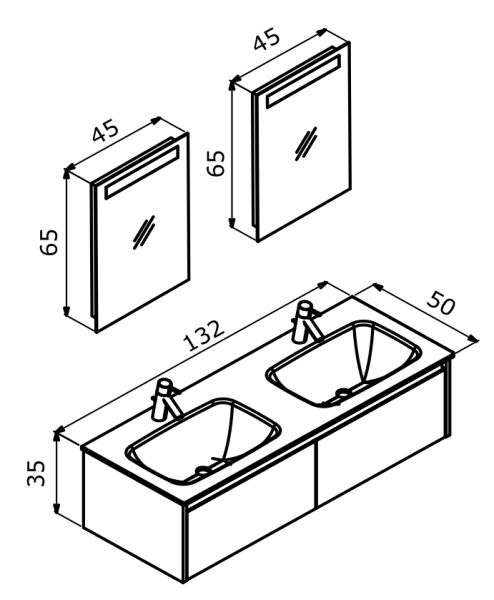 45
65
45
65
132
50
35