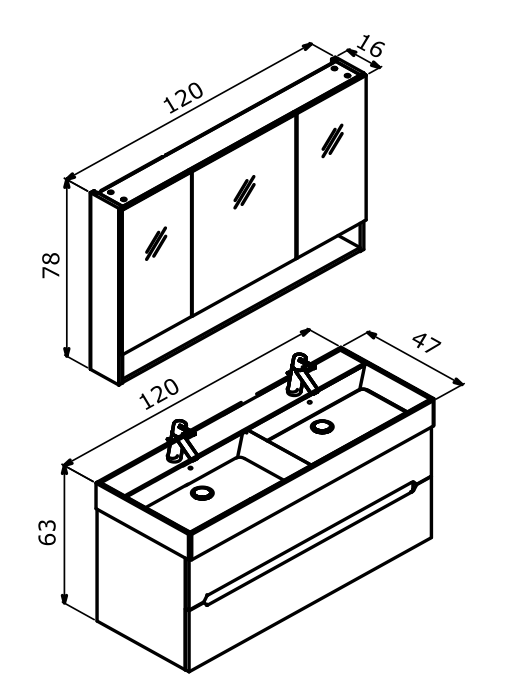 120
16
78
120
47
63