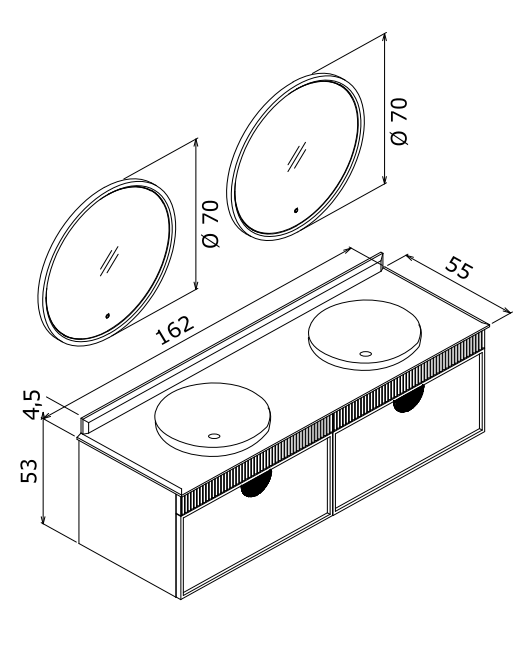 Ø 70
Ø 70
55
162
4,5
53