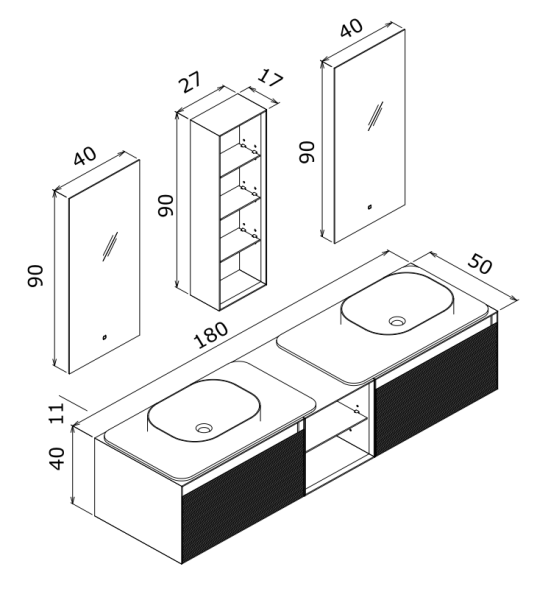 40

27

17

40

90

90

90

50

180

11

40