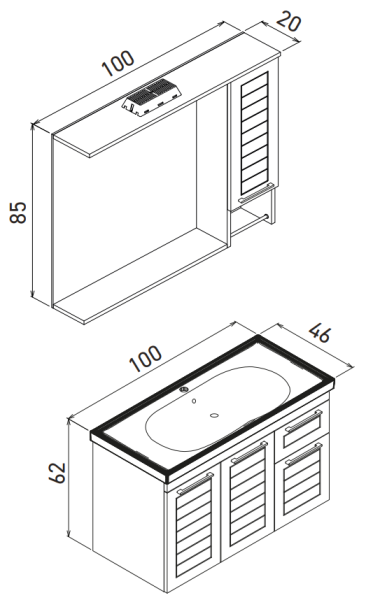 100
20
85
100
46
62