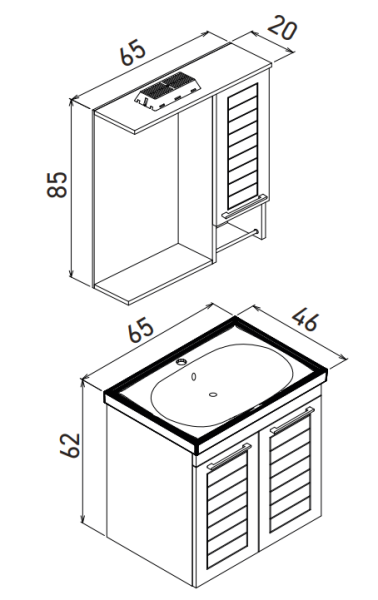 65
20
85
65
46
62