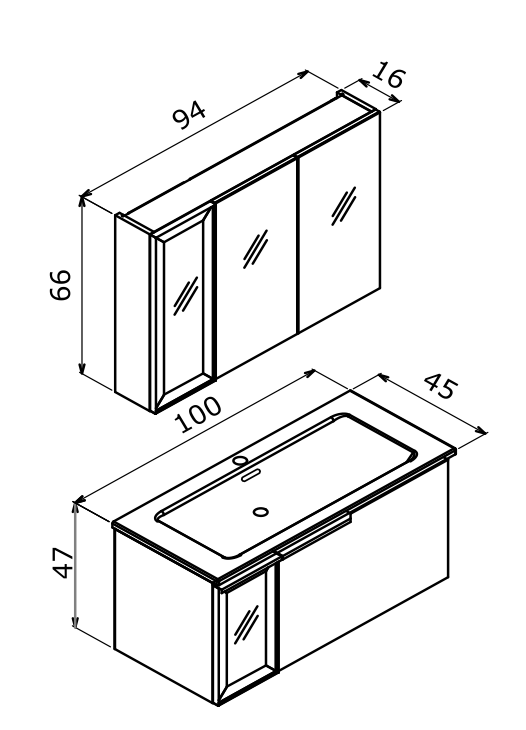 94
16
66
100
45
47