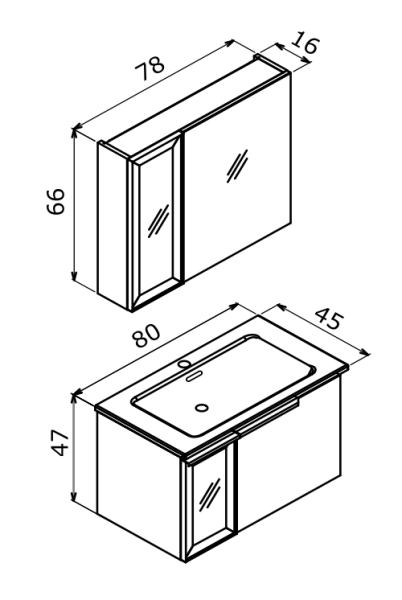 78
16
66
80
45
47