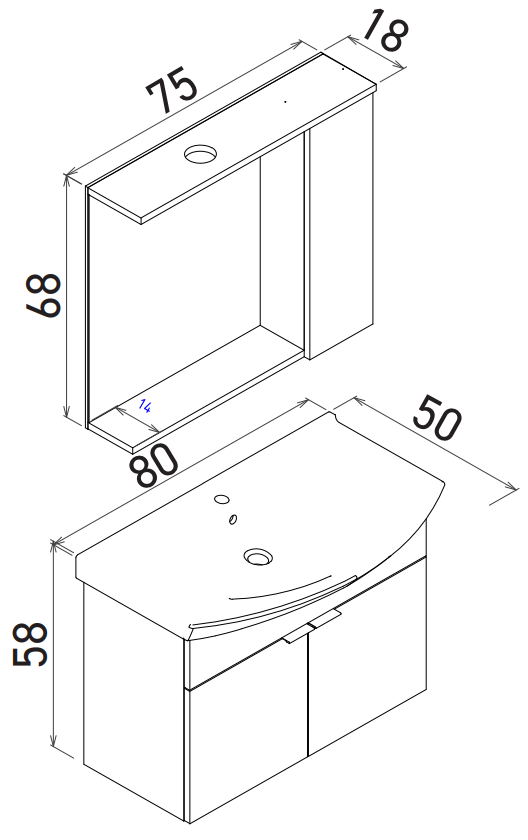 75
18
68
14
80
50
58