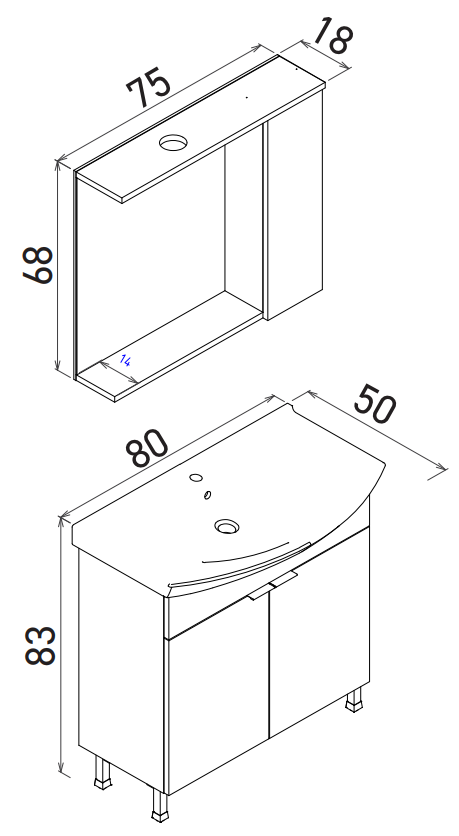 75
18
68
14
80
50
83