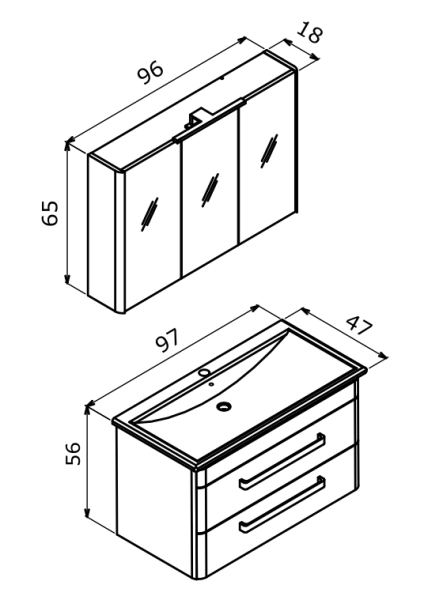 96

18

65

97

47

56