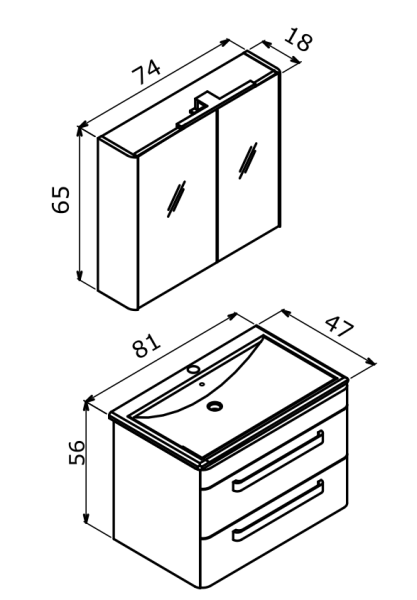 74
18
65
81
47
56