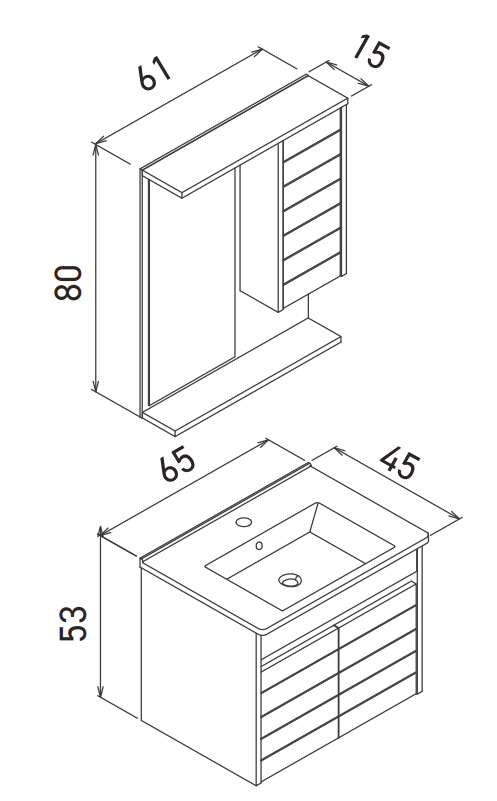 61
15
80
65
45
53