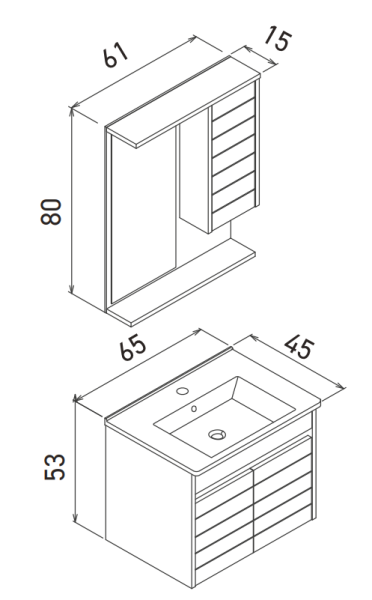 61
15
80
65
45
53