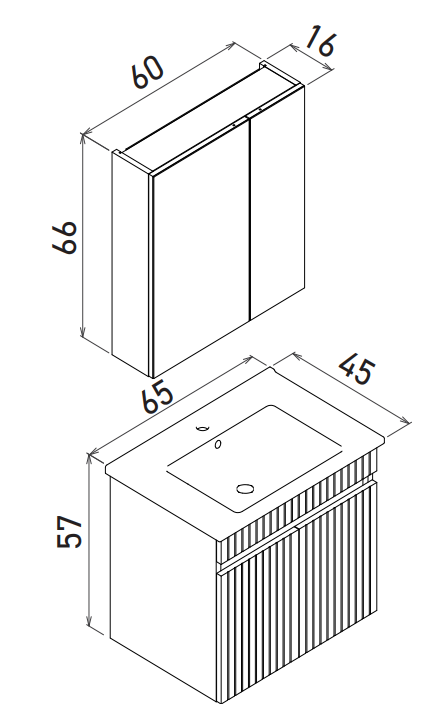 60
16
66
65
45
57