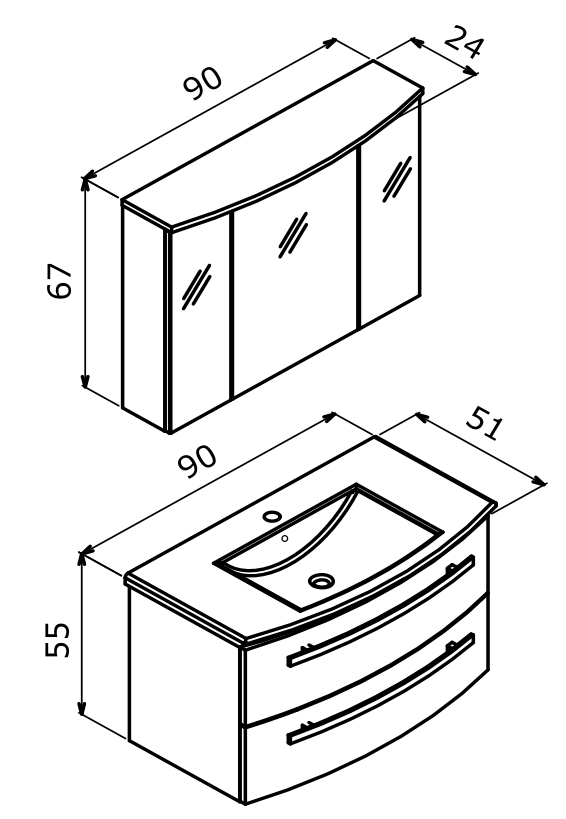 90
24
67
90
51
55