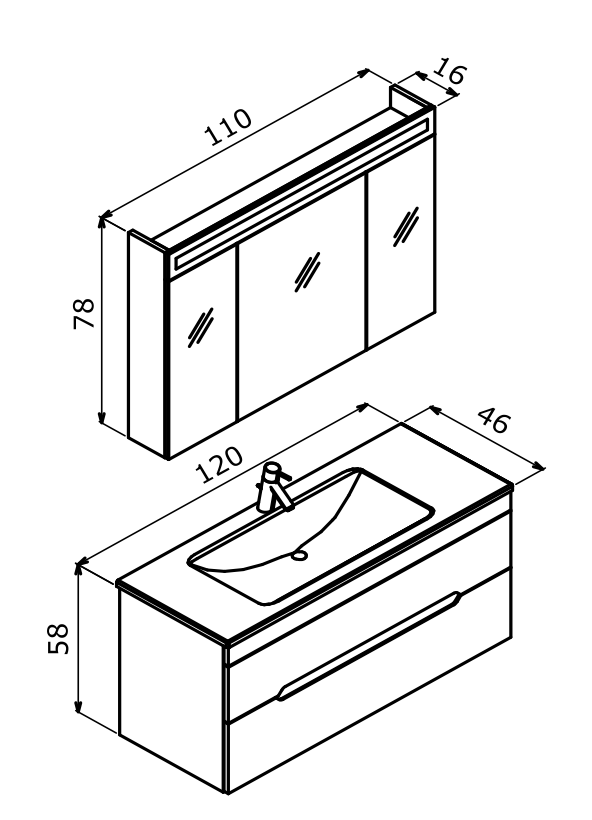 110
16
78
120
46
58