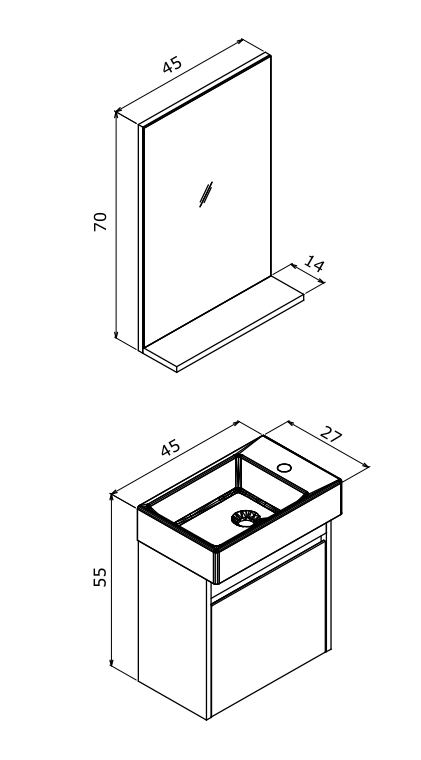 45
70
14
45
27
55